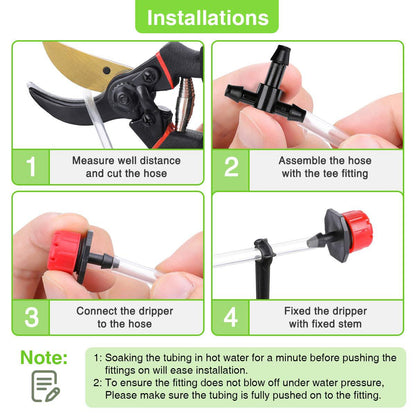 Installations

1
Measure well distance and cut the hose

2
Assemble the hose with the tee fitting

3
Connect the dripper to the hose

4
Fixed the dripper with fixed stem

Note:

1: Soaking the tubing in hot water for a minute before pushing the fittings on will ease installation.
2: To ensure the fitting does not blow off under water pressure, Please make sure the tubing is fully pushed on to the fitting.