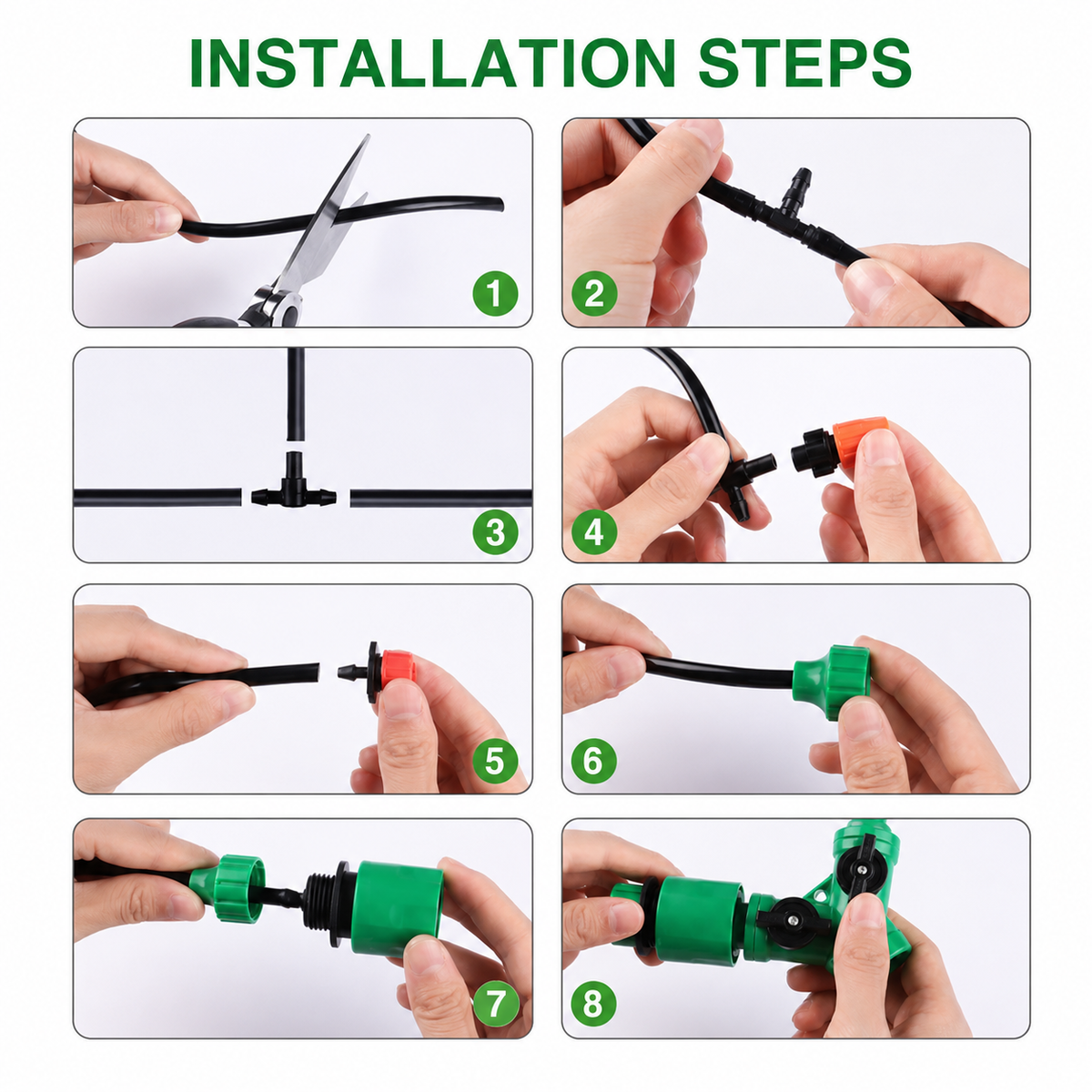 INSTALLATION STEPS

1

2

3

4

5

6

7

8